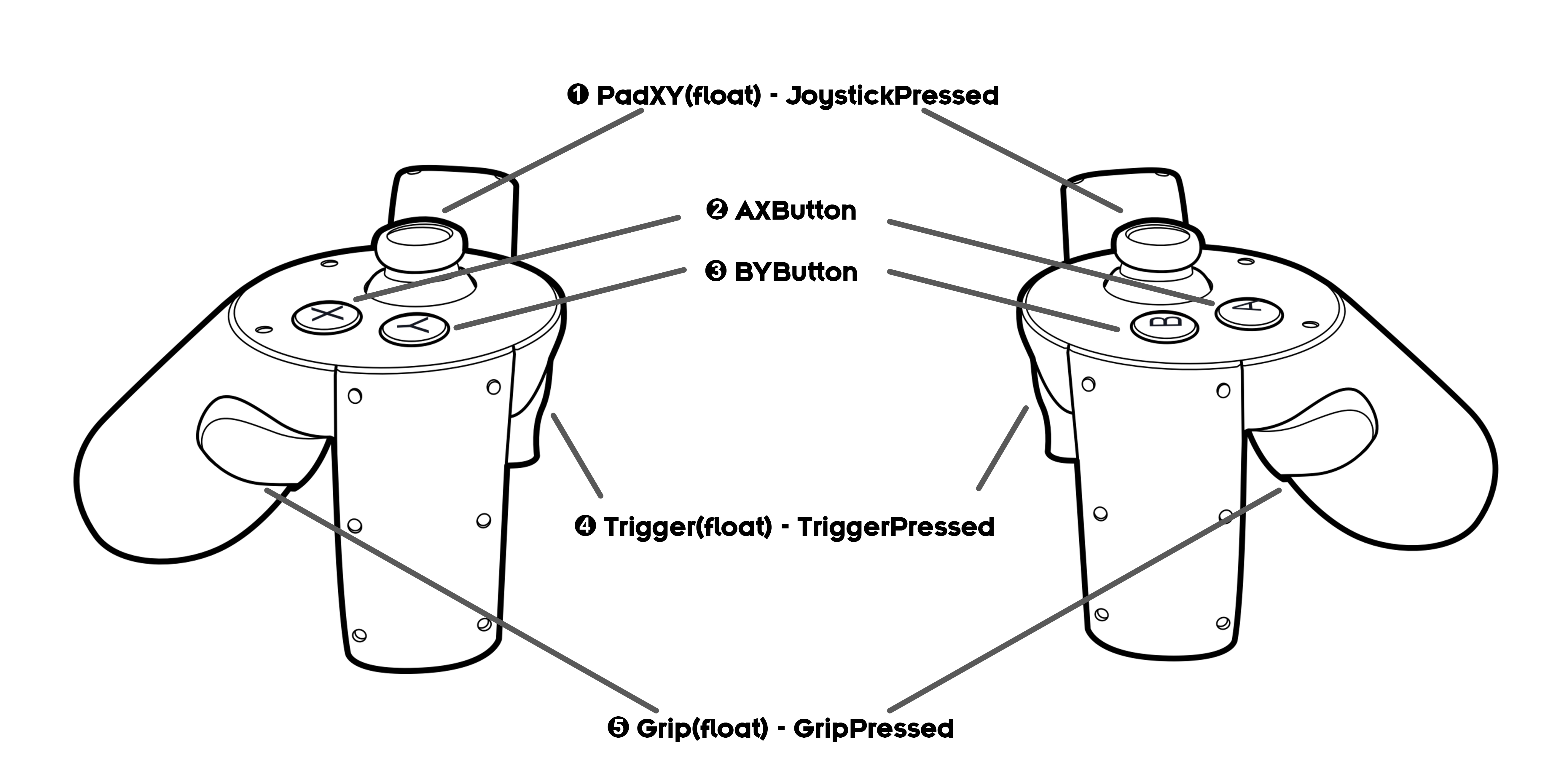 ❶ PadXY(float) - JoystickPressed

❷ AXButton

❸ BYButton

X

Y

B

A

❹ Trigger(float) - TriggerPressed

❺ Grip(float) - GripPressed