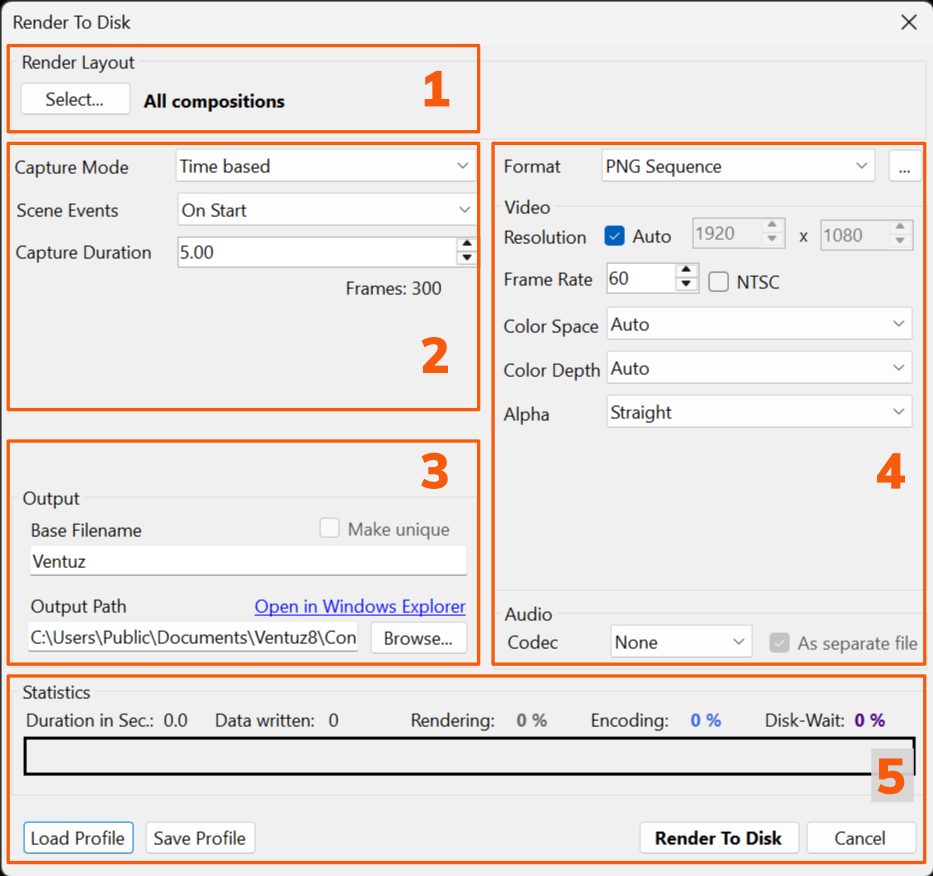 Render To Disk

Render Layout
Select... All compositions
1

Capture Mode Time based
Scene Events On Start
Capture Duration 5.00
Frames: 300
2

3
Output
Base Filename Make unique
Ventuz
Output Path Open in Windows Explorer
C:\Users\Public\Documents\Ventuz8\Con Browse...

Format PNG Sequence ...
Video
Resolution Auto 1920 x 1080
Frame Rate 60 NTSC
Color Space Auto
Color Depth Auto
Alpha Straight
4
Audio
Codec None As separate file

Statistics
Duration in Sec.: 0.0 Data written: 0 Rendering: 0 % Encoding: 0 % Disk-Wait: 0 %
5

Load Profile Save Profile Render To Disk Cancel